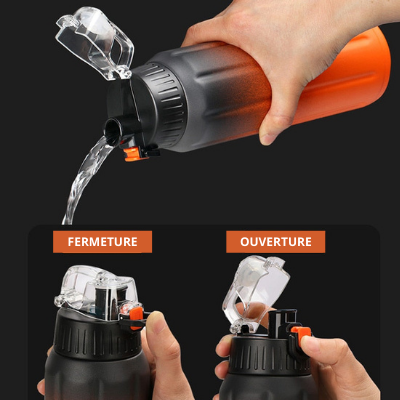 FERMETURE

OUVERTURE